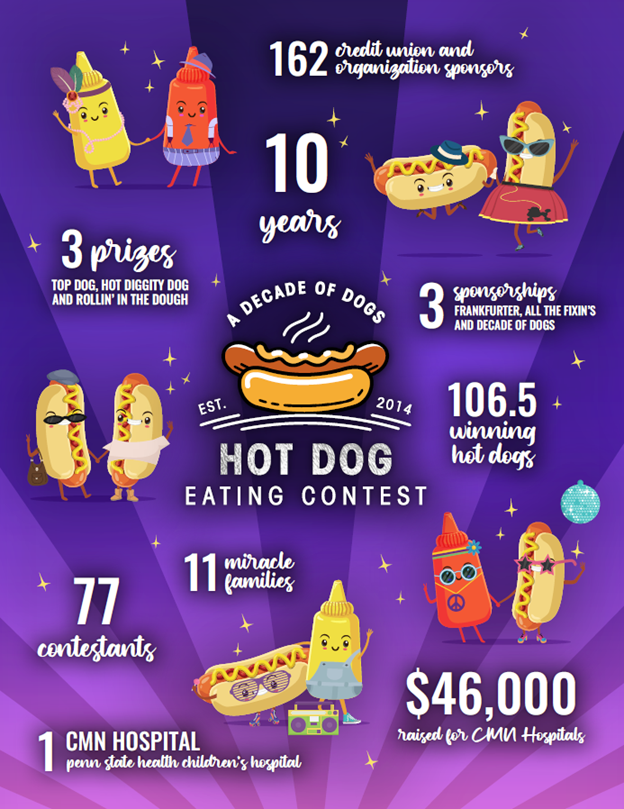 162 credit union and organization sponsors

10 years

3 prizes
TOP DOG, HOT DIGGITY DOG AND ROLLIN' IN THE DOUGH

3 sponsorships
FRANKFURTER, ALL THE FIXIN'S AND DECADE OF DOGS

A DECADE OF DOGS
EST. 2014
HOT DOG
EATING CONTEST

106.5 winning hot dogs

11 miracle families

77 contestants

$46,000 raised for CMN Hospitals

1 CMN HOSPITAL
penn state health children's hospital